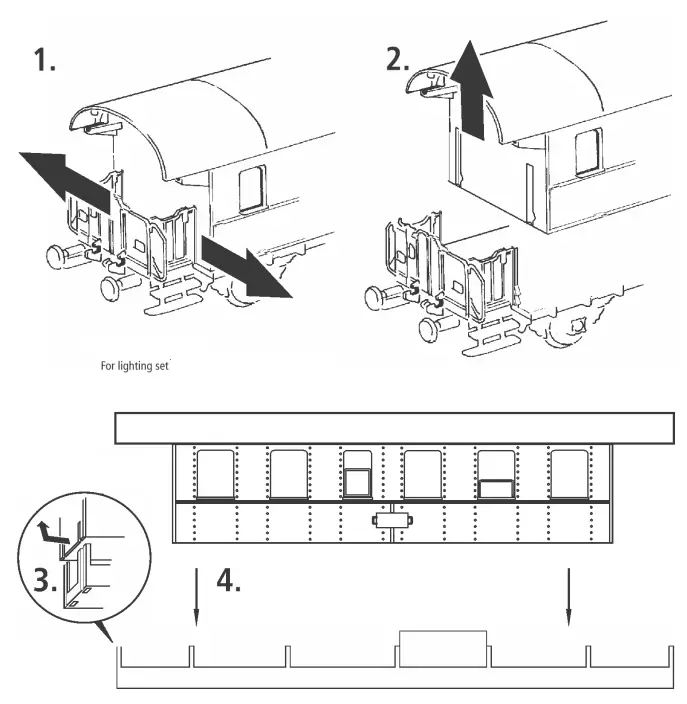 1.

2.

For lighting set

3.

4.