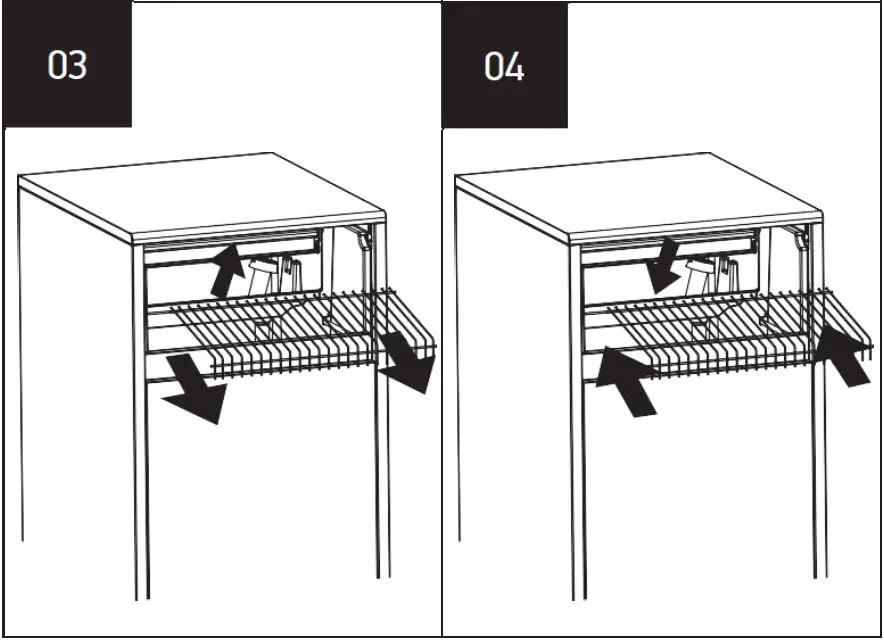 03

04