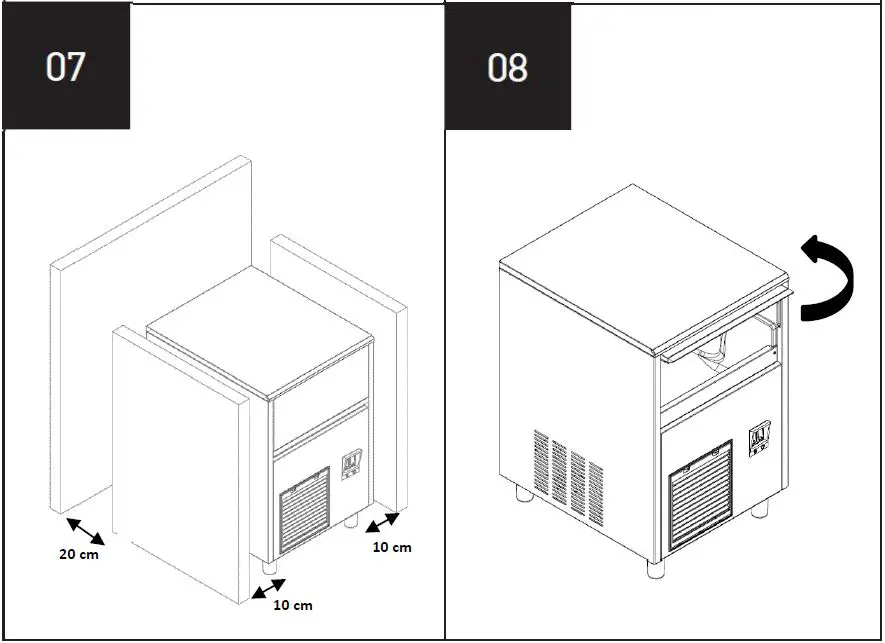 07

20 cm

10 cm

10 cm

08