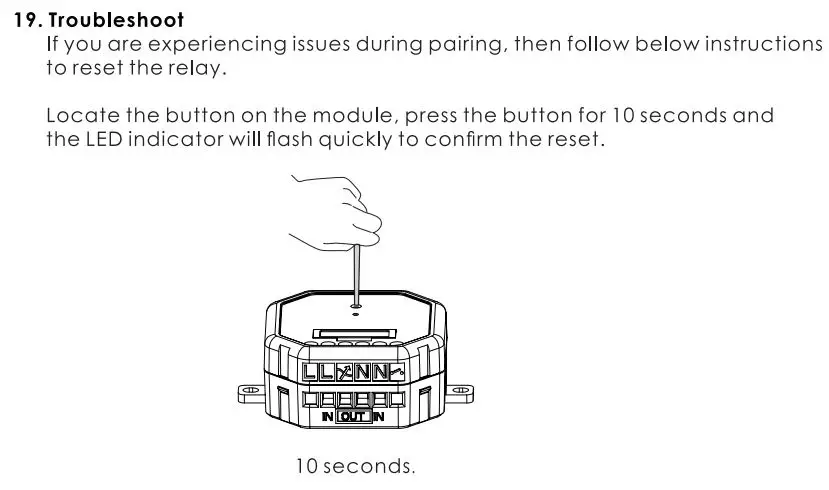 19. Troubleshoot
If you are experiencing issues during pairing, then follow below instructions to reset the relay.

Locate the button on the module, press the button for 10 seconds and the LED indicator will flash quickly to confirm the reset.

L L N N
IN OUT IN

10 seconds.