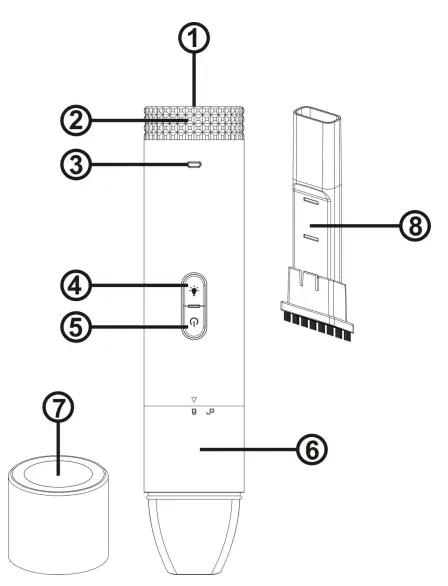 1
2
3
8
4
5
7
6