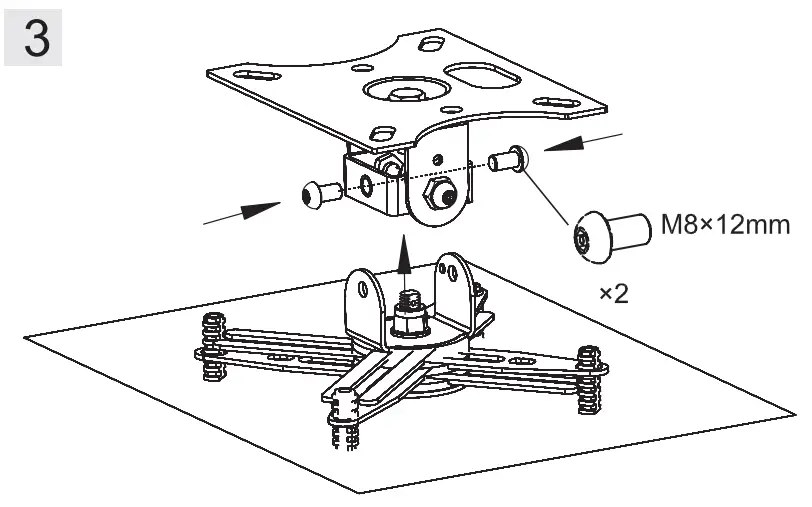 3

M8×12mm

×2