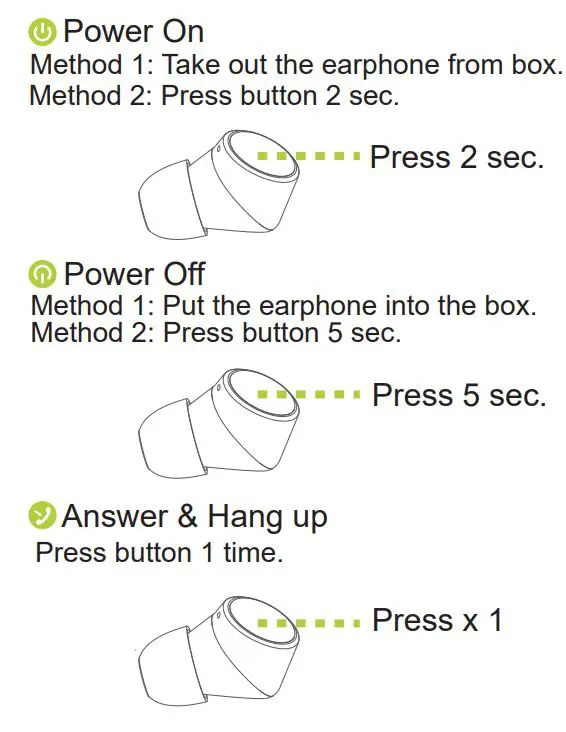 Power On
Method 1: Take out the earphone from box.
Method 2: Press button 2 sec.

Press 2 sec.

Power Off
Method 1: Put the earphone into the box.
Method 2: Press button 5 sec.

Press 5 sec.

Answer & Hang up
Press button 1 time.

Press x 1