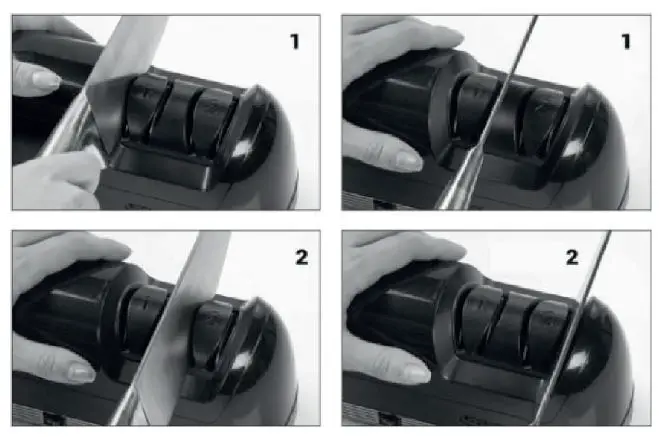 1

1

2

2