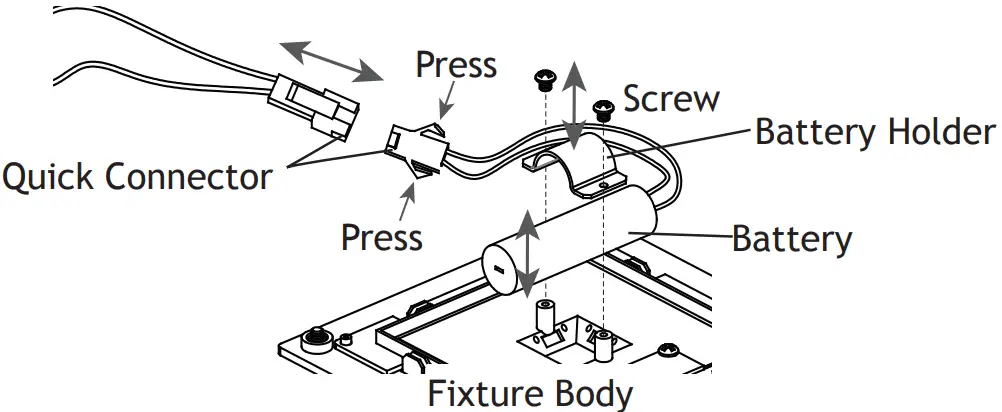 Press
Screw
Battery Holder
Quick Connector
Press
Battery
Fixture Body