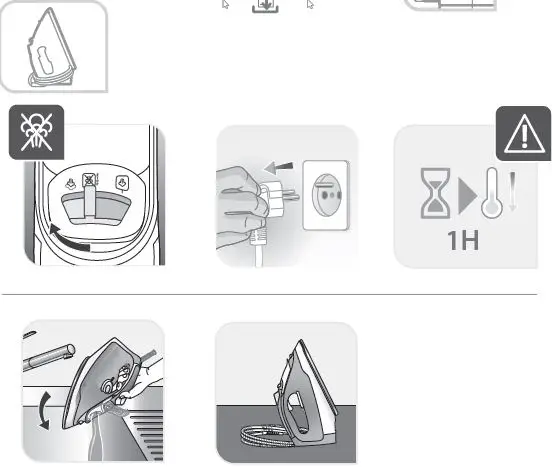 1H