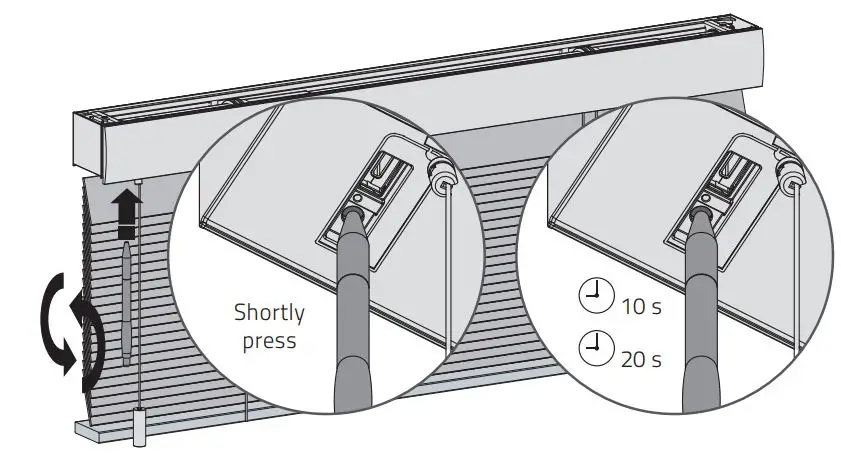 Shortly press

10 s

20 s