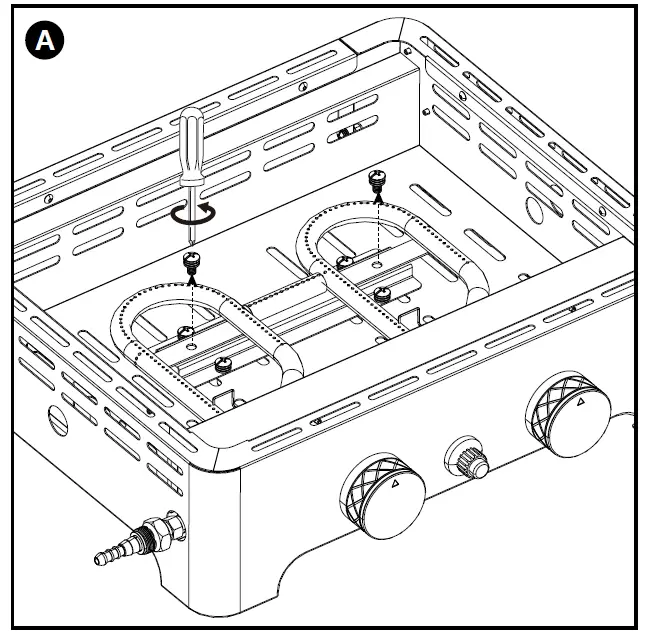 A