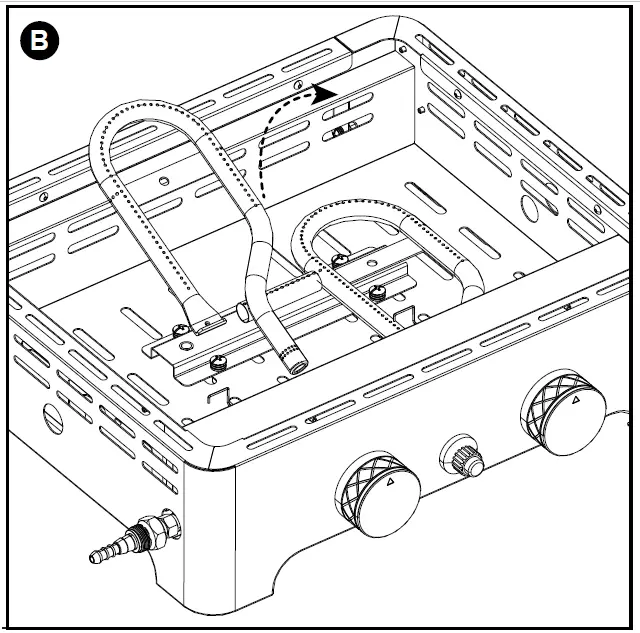 B