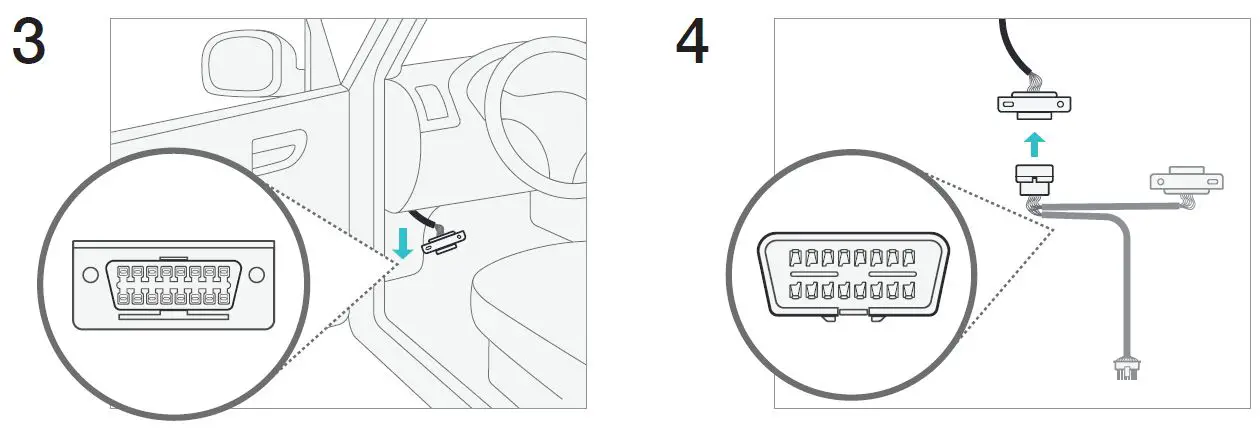 3

4