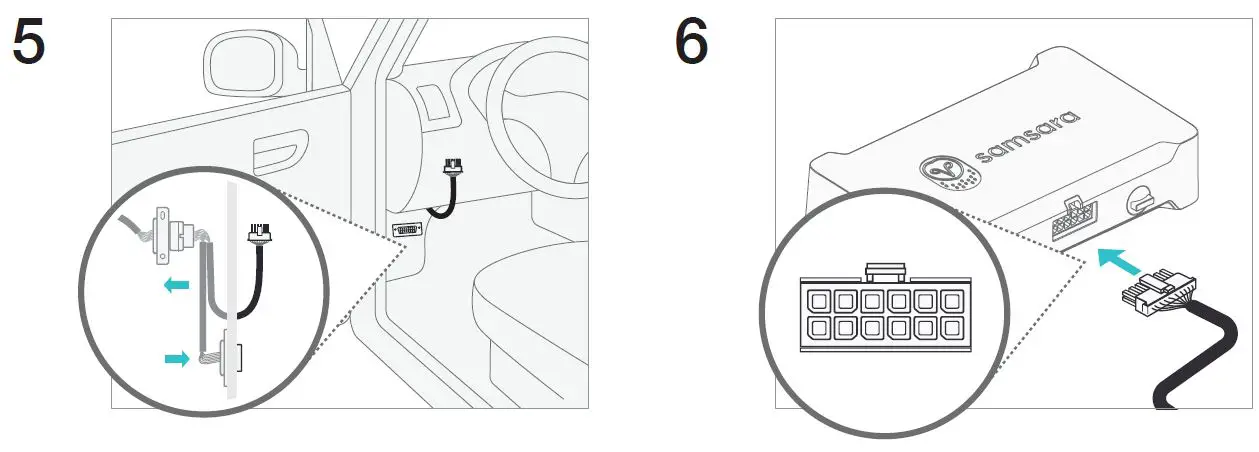 5

6

samsara