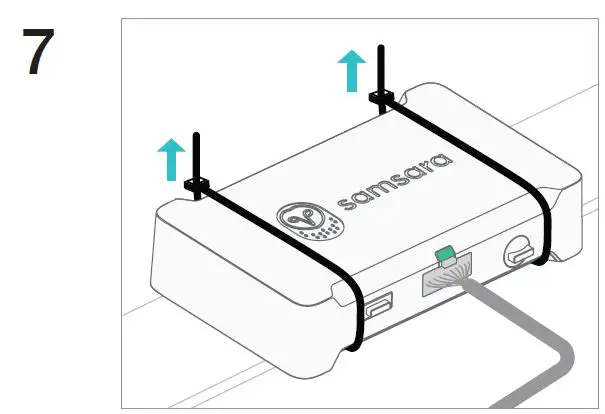 7

samsara