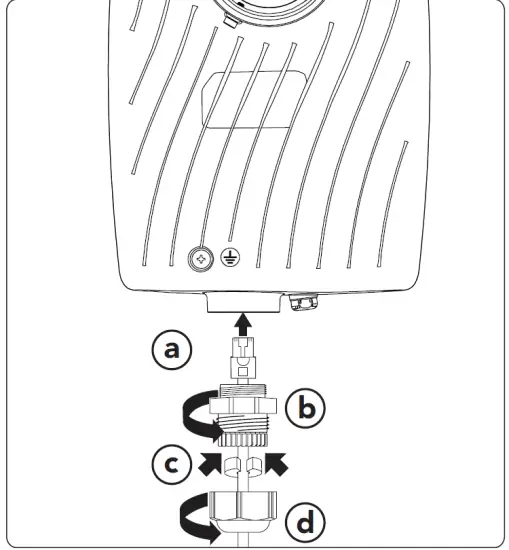 a
b
c
d