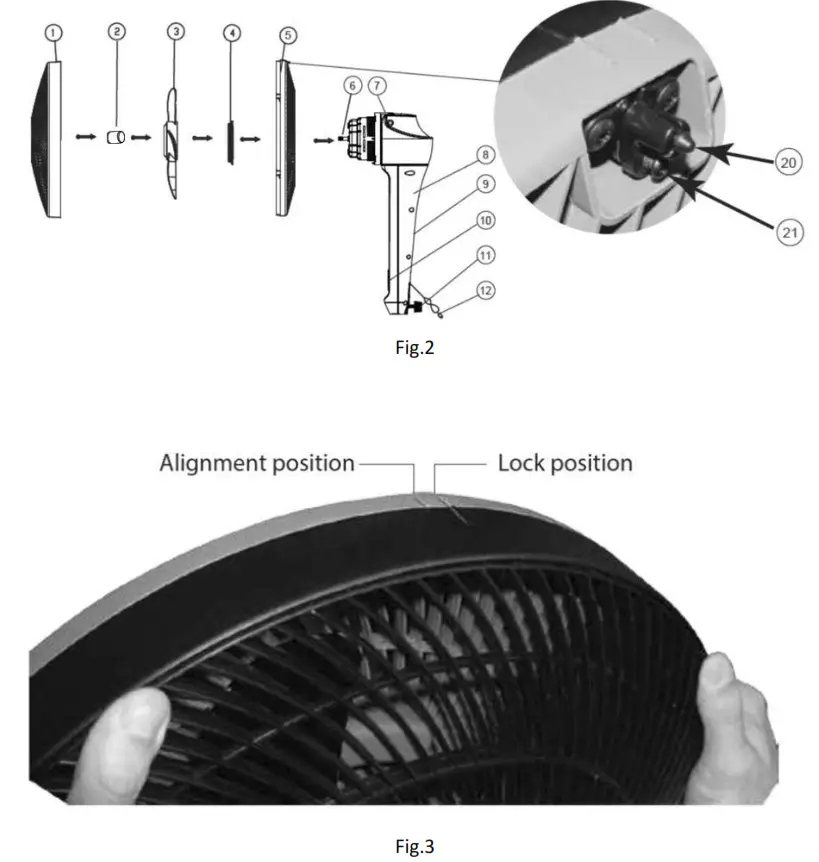 1
2
3
4
5
6
7
8
9
10
11
12
20
21

Fig.2

Alignment position
Lock position

Fig.3