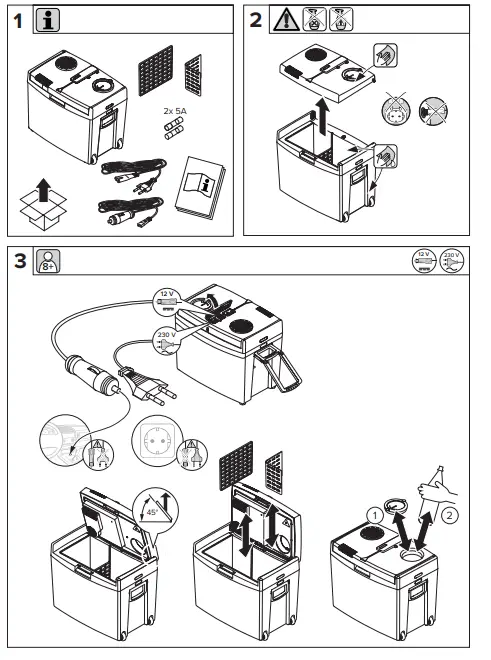 1

2x 5A

2

3

8+

12 V

230 V

12 V

230 V

45°

1

2