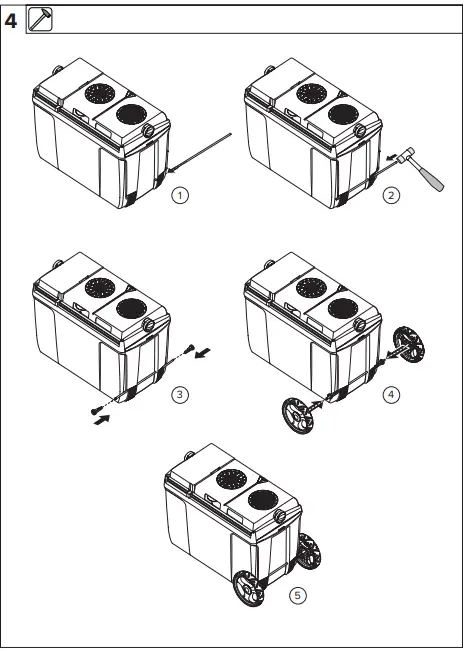 4

1

2

3

4

5