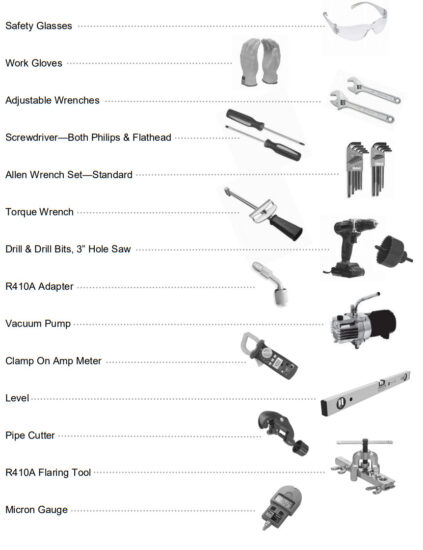 Safety Glasses

Work Gloves

Adjustable Wrenches

Screwdriver—Both Philips & Flathead

Allen Wrench Set—Standard

Torque Wrench

Drill & Drill Bits, 3" Hole Saw

R410A Adapter

Vacuum Pump

Clamp On Amp Meter

Level

Pipe Cutter

R410A Flaring Tool

Micron Gauge