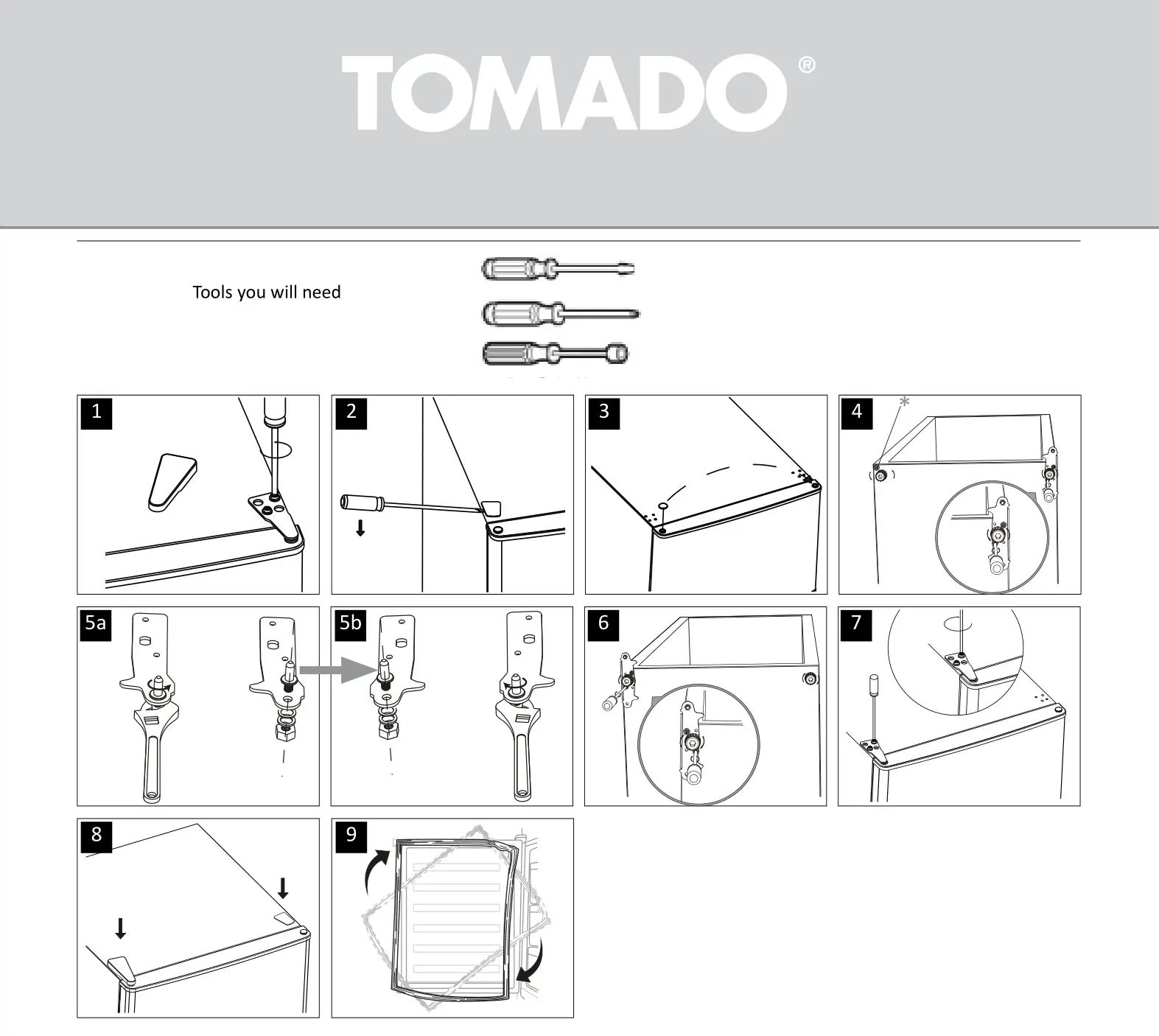 TOMADO®

Tools you will need

1

2

3

4

*

5a

5b

6

7

8

9