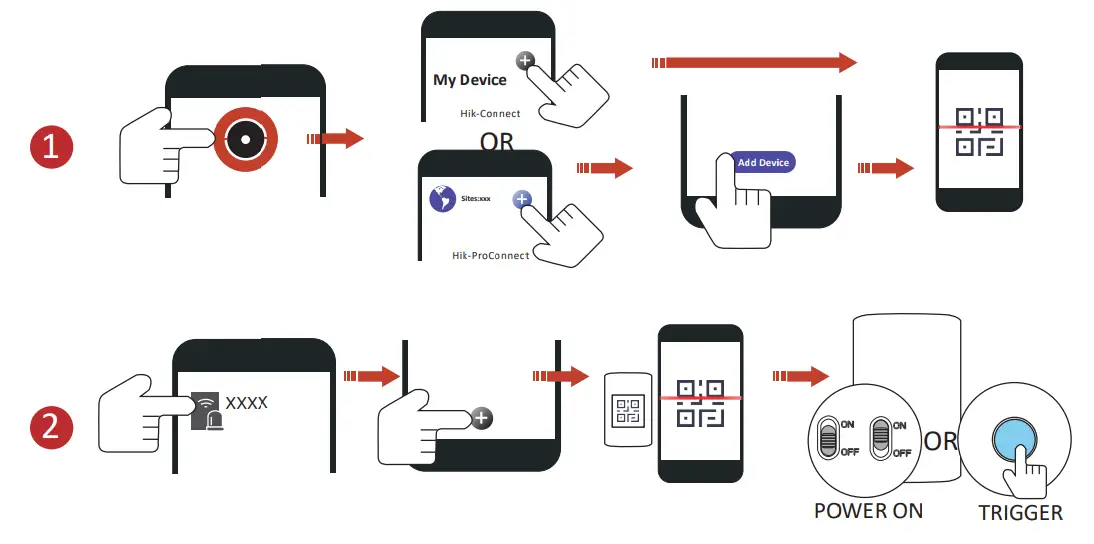 1

My Device

Hik-Connect

OR

Sites:xxx

Hik-ProConnect

Add Device

2

XXXX

ON

OFF

ON

OFF

OR

POWER ON

TRIGGER