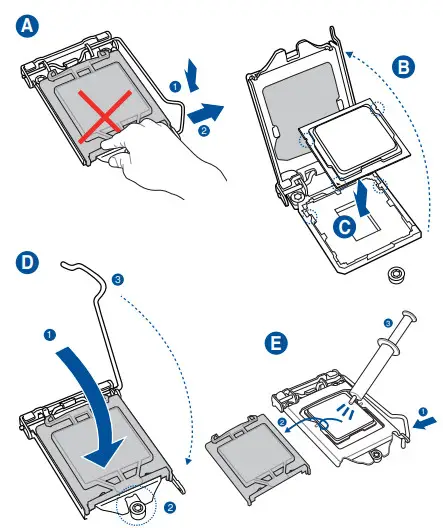 A

1

2

B

C

D

3

1

2

E

3

2

1