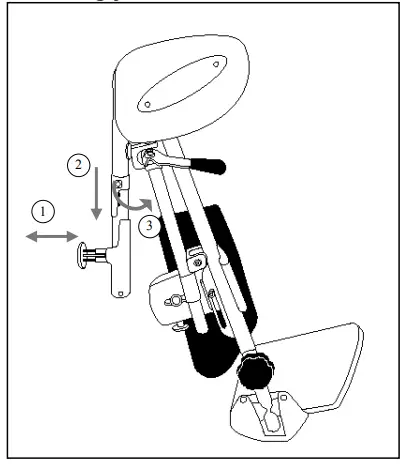 2

1

3