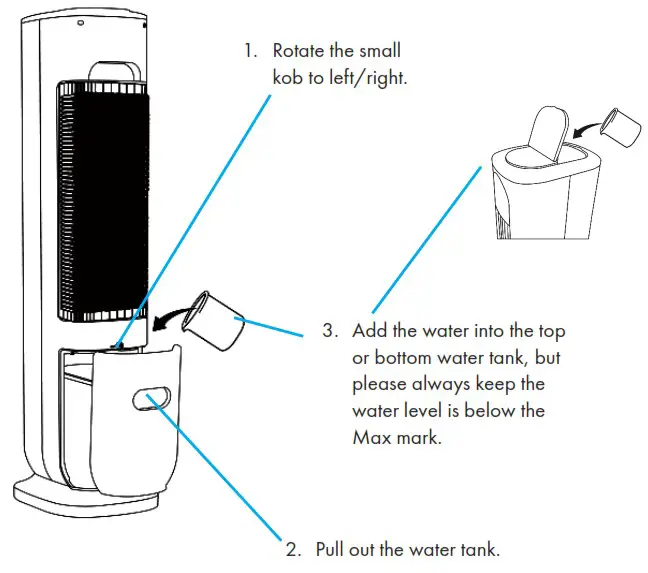 1. Rotate the small kob to left/right.

3. Add the water into the top or bottom water tank, but please always keep the water level is below the Max mark.

2. Pull out the water tank.