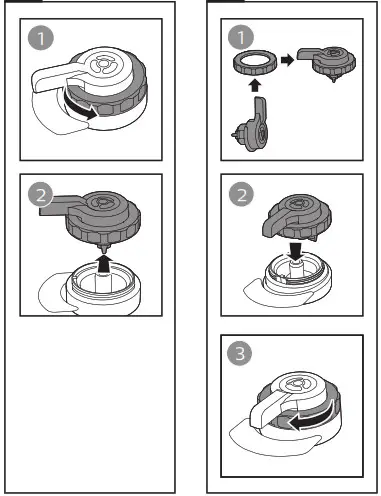 1

2

1

2

3