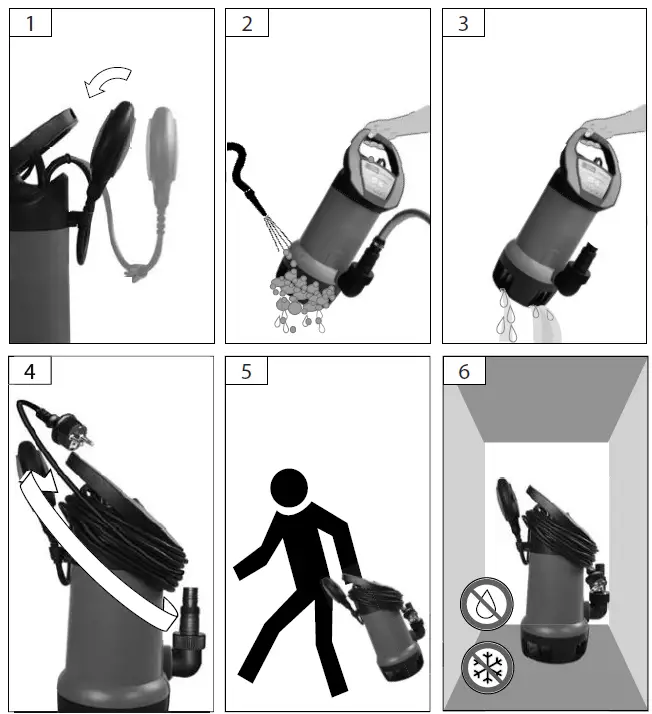 1
2
3
4
5
6