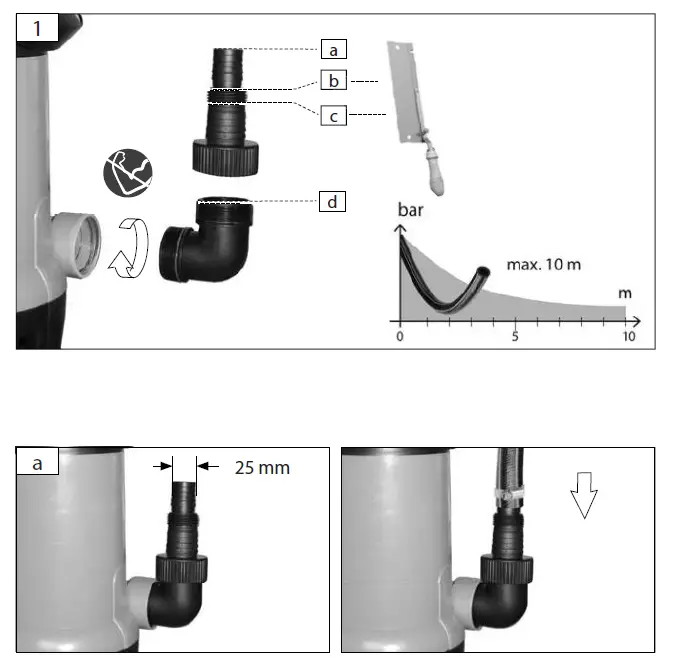 1

a
b
c
d

bar
max. 10 m
m
0
5
10

a
25 mm