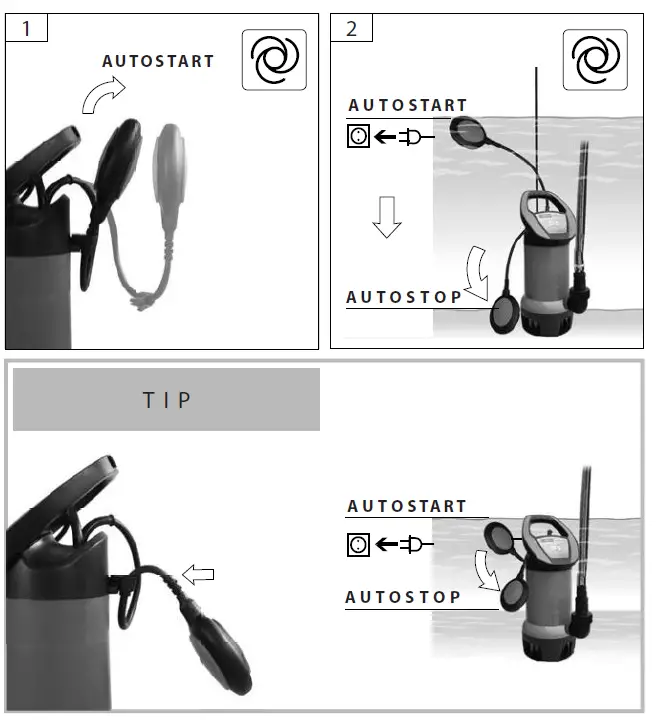 1

AUTOSTART

2

AUTOSTART

AUTOSTOP

TIP

AUTOSTART

AUTOSTOP