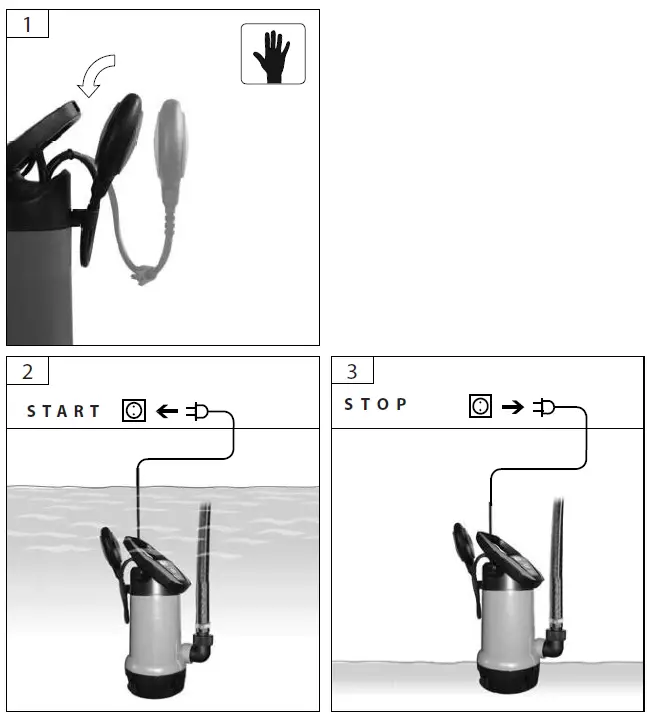 1

2

START

3

STOP