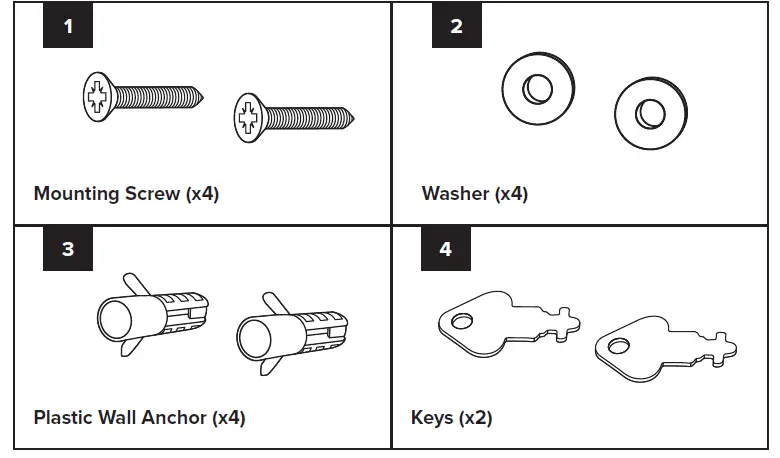 1

Mounting Screw (x4)

2

Washer (x4)

3

Plastic Wall Anchor (x4)

4

Keys (x2)