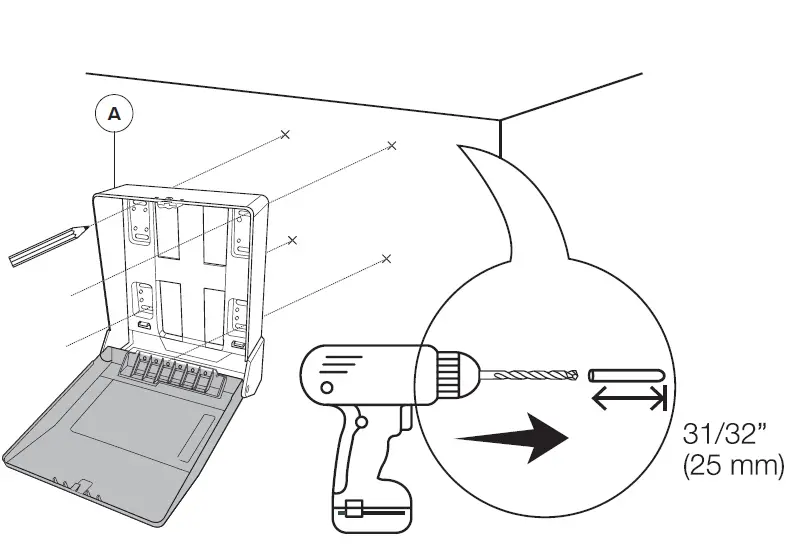 A

31/32”
(25 mm)