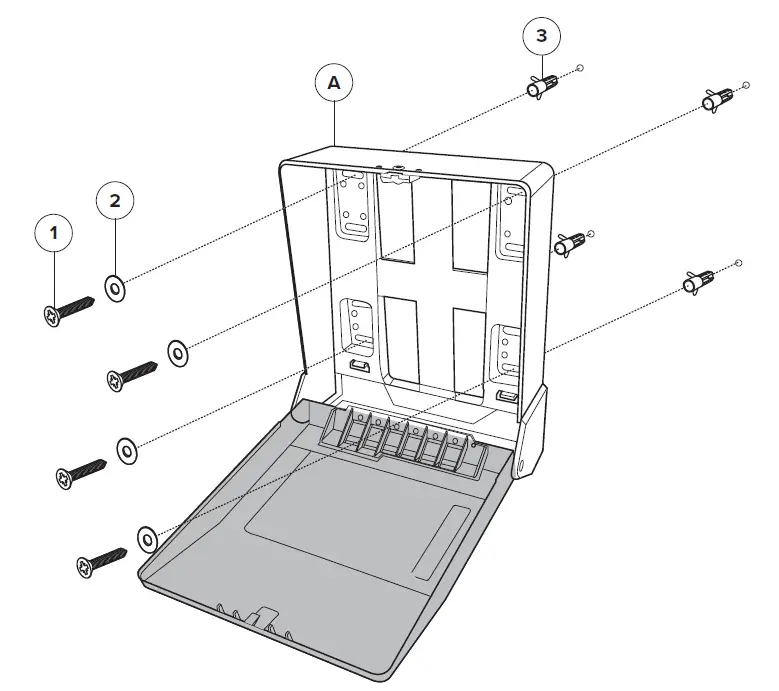 3
A
2
1