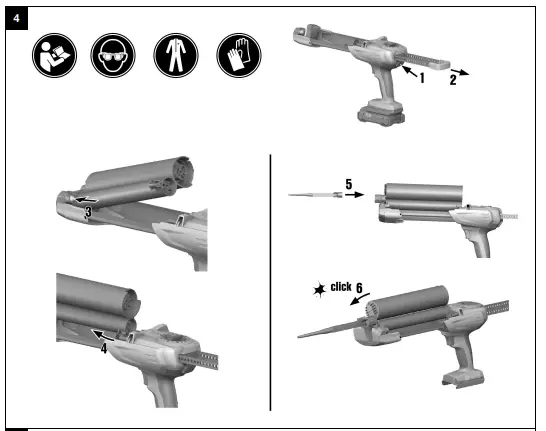 4

1
2

3

4

5

click 6