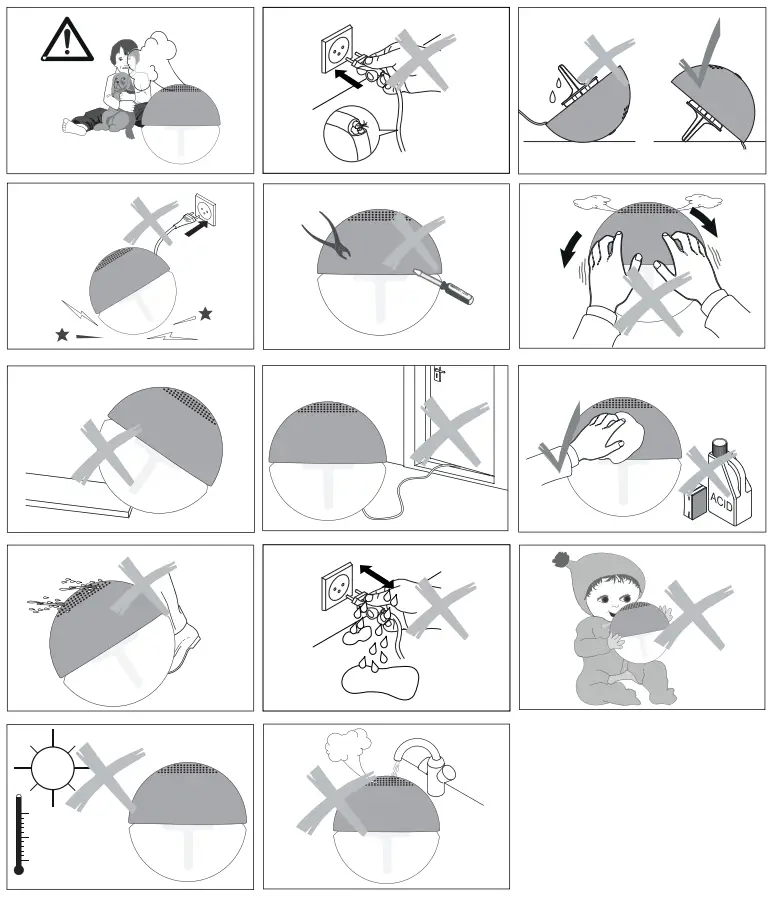 ACID