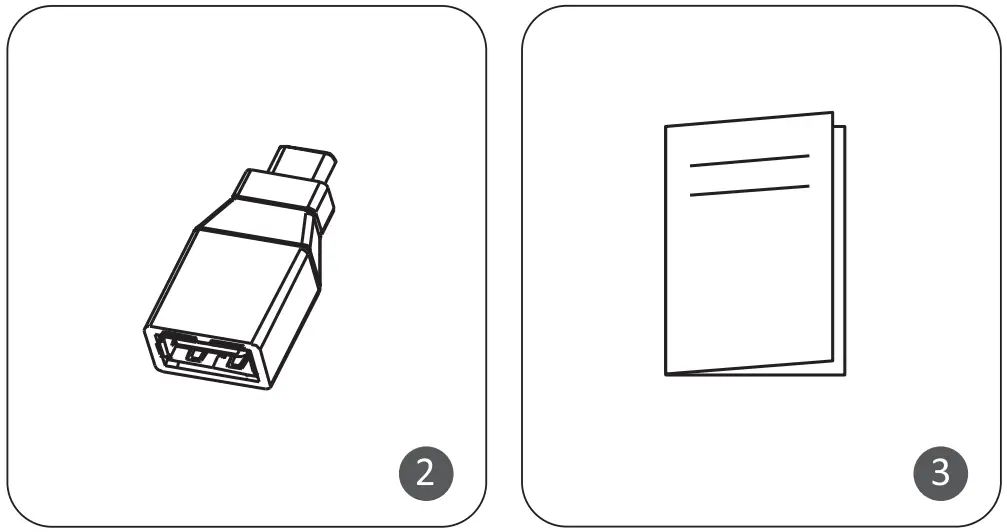 2

3