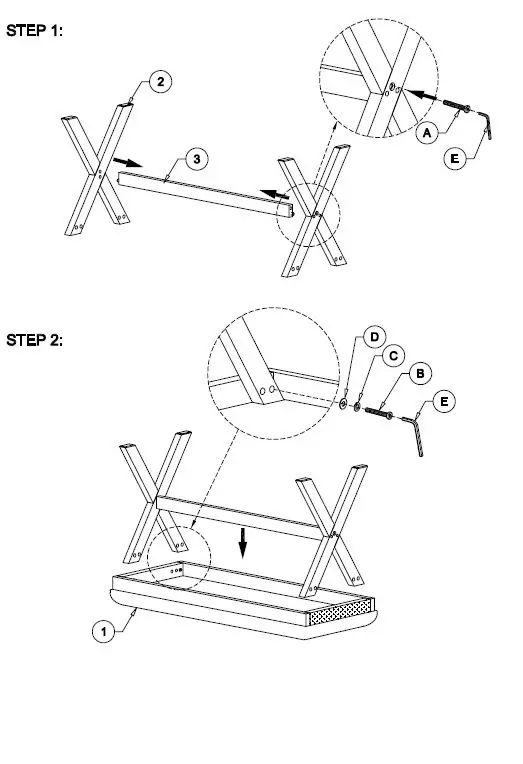 STEP 1:

2

3

A

E

STEP 2:

D

C

B

E

1