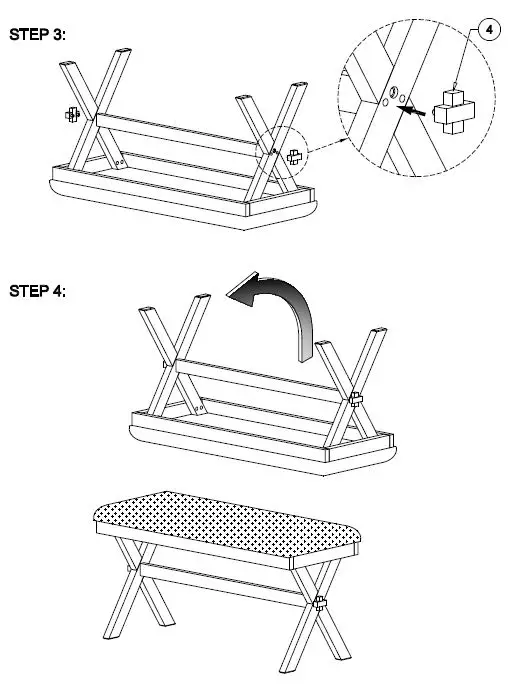 STEP 3:

4

STEP 4: