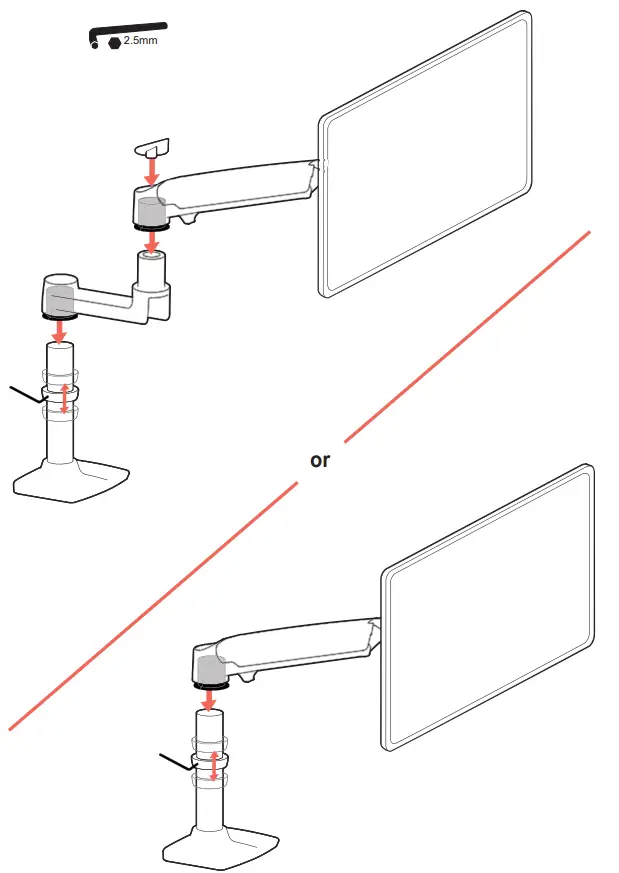 2.5mm

or