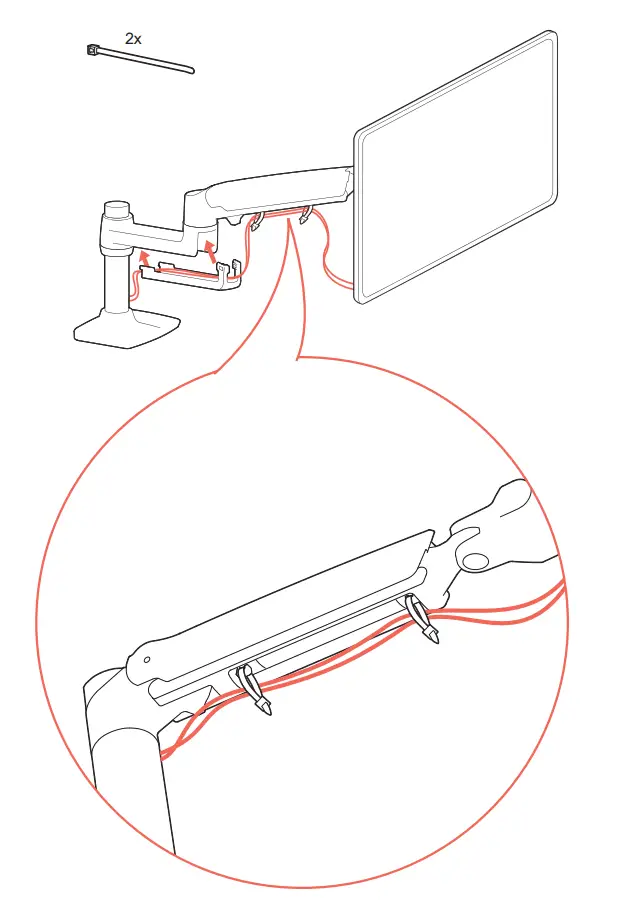 2x