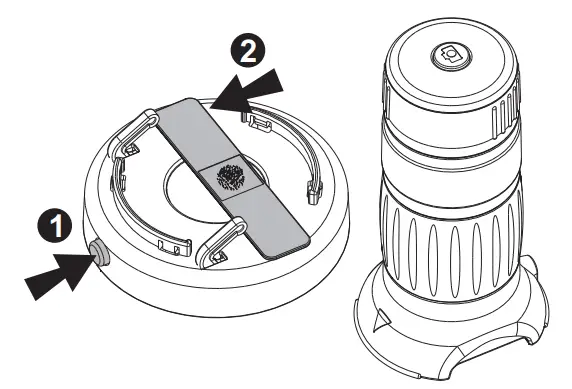 2

1