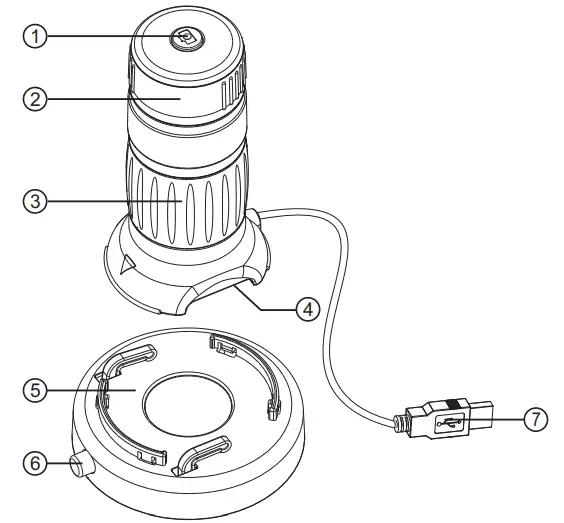 1
2
3
4
5
6
7