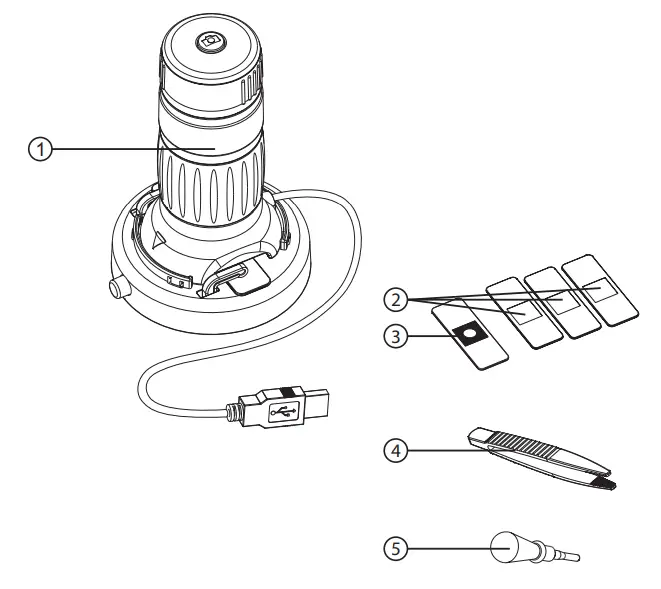 1
2
3
4
5