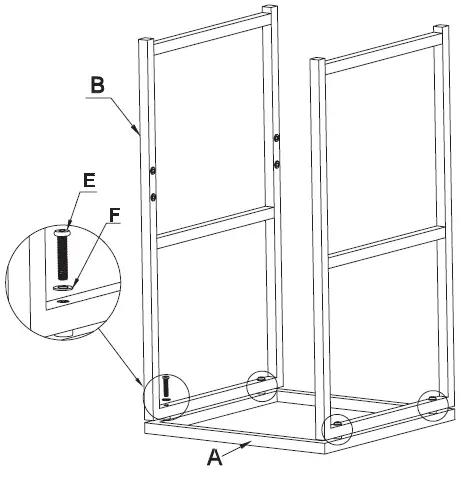 B

E

F

A