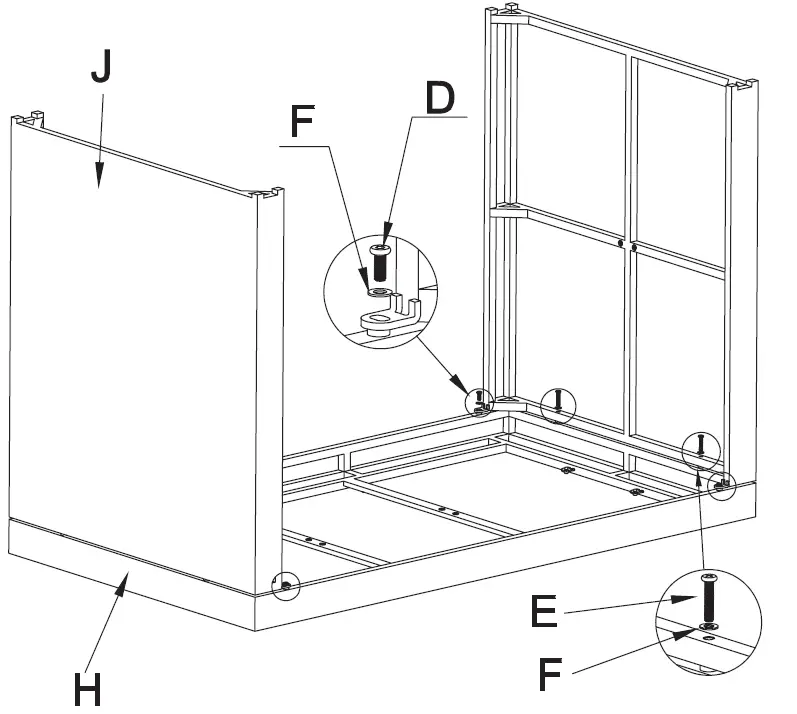 J

F

D

E

F

H