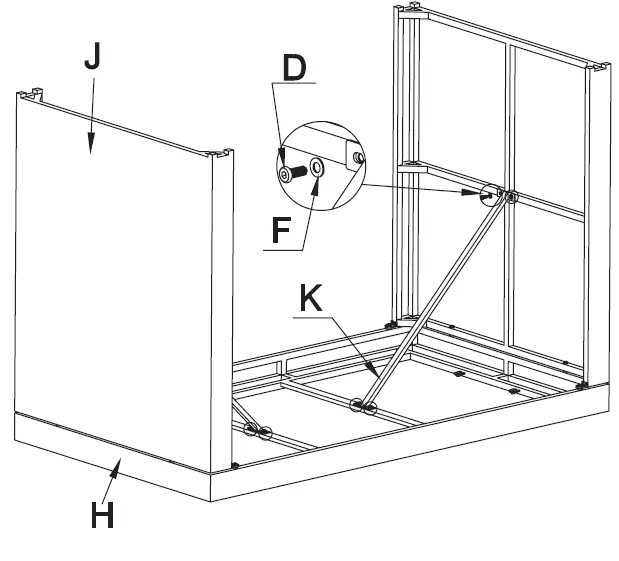 J
D
F
K
H