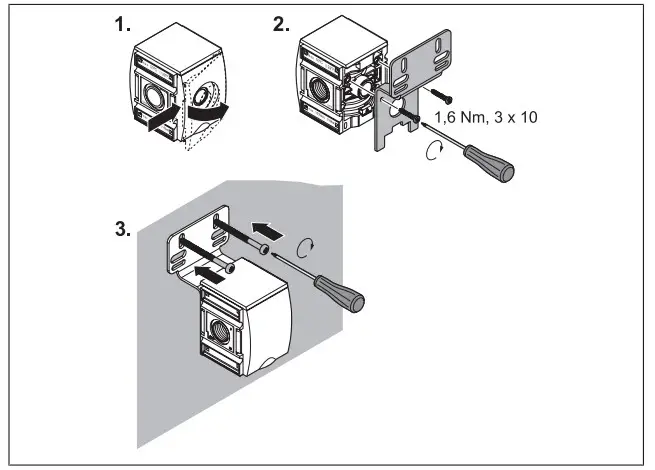 1.

2.

1,6 Nm, 3 x 10

3.