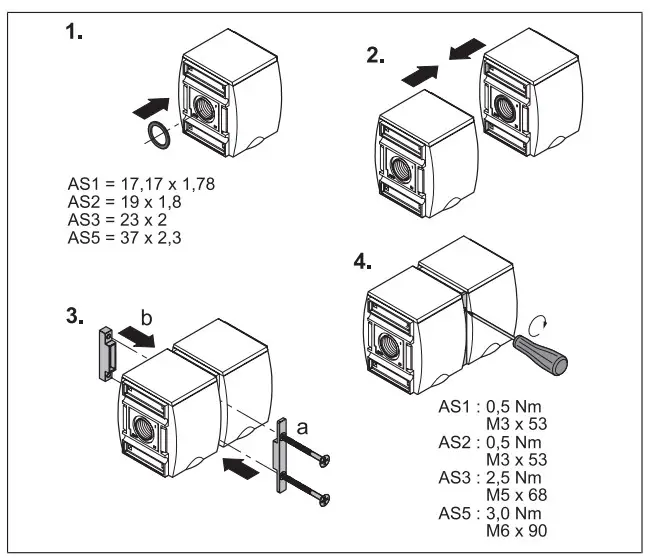 1.

AS1 = 17,17 x 1,78
AS2 = 19 x 1,8
AS3 = 23 x 2
AS5 = 37 x 2,3

2.

3.

b

a

4.

AS1 : 0,5 Nm
M3 x 53
AS2 : 0,5 Nm
M3 x 53
AS3 : 2,5 Nm
M5 x 68
AS5 : 3,0 Nm
M6 x 90