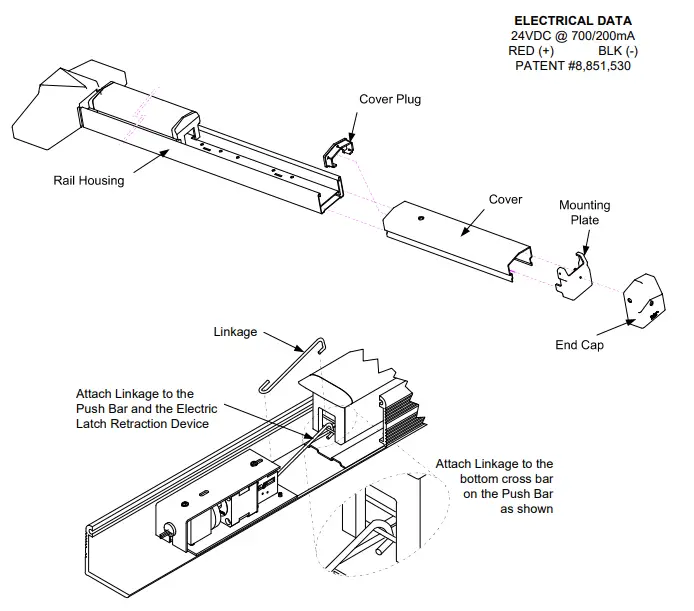 ELECTRICAL DATA
24VDC @ 700/200mA
RED (+) BLK (-)
PATENT #8,851,530

Cover Plug

Rail Housing

Cover

Mounting Plate

End Cap

Linkage

Attach Linkage to the Push Bar and the Electric Latch Retraction Device

Attach Linkage to the bottom cross bar on the Push Bar as shown